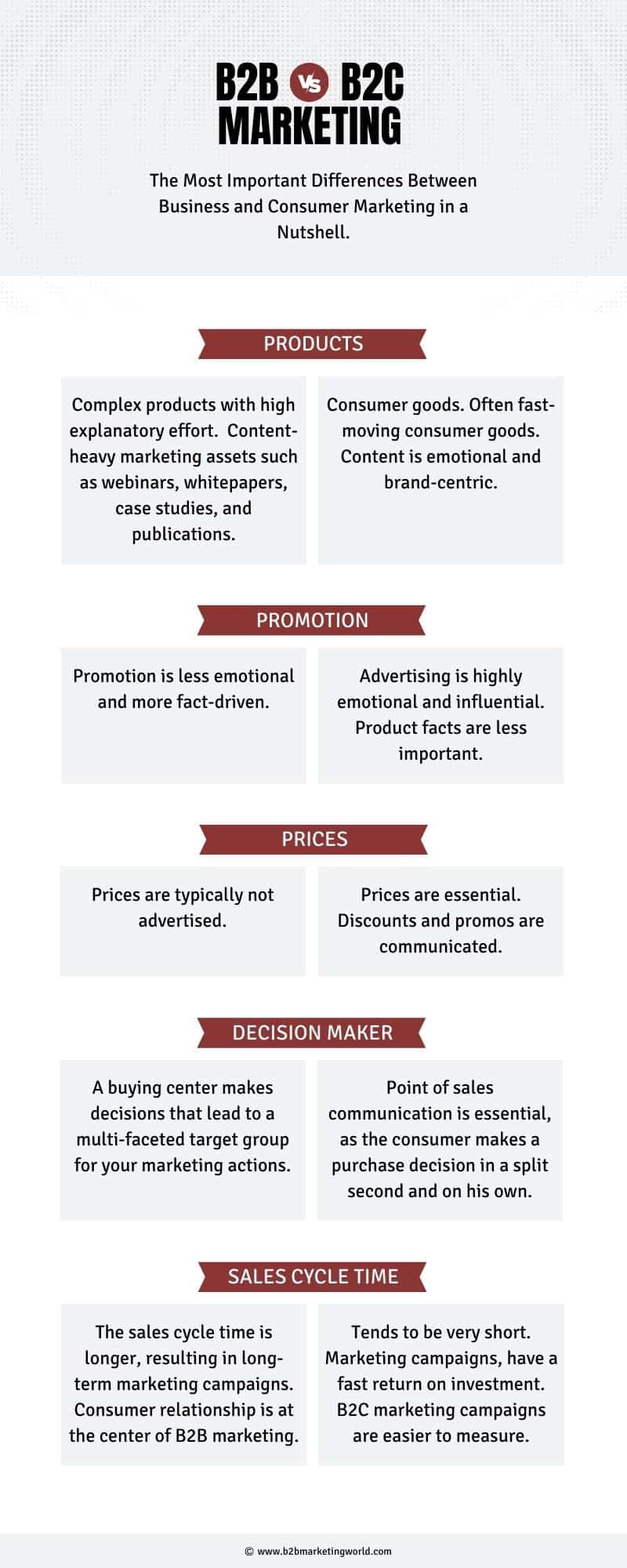 B2B VS B2C MARKETING

The Most Important Differences Between Business and Consumer Marketing in a Nutshell.

PRODUCTS

Complex products with high explanatory effort. Content-heavy marketing assets such as webinars, whitepapers, case studies, and publications.

Consumer goods. Often fast-moving consumer goods. Content is emotional and brand-centric.

PROMOTION

Promotion is less emotional and more fact-driven.

Advertising is highly emotional and influential. Product facts are less important.

PRICES

Prices are typically not advertised.

Prices are essential. Discounts and promos are communicated.

DECISION MAKER

A buying center makes decisions that lead to a multi-faceted target group for your marketing actions.

Point of sales communication is essential, as the consumer makes a purchase decision in a split second and on his own.

SALES CYCLE TIME

The sales cycle time is longer, resulting in long-term marketing campaigns. Consumer relationship is at the center of B2B marketing.

Tends to be very short. Marketing campaigns, have a fast return on investment. B2C marketing campaigns are easier to measure.

© www.b2bmarketingworld.com