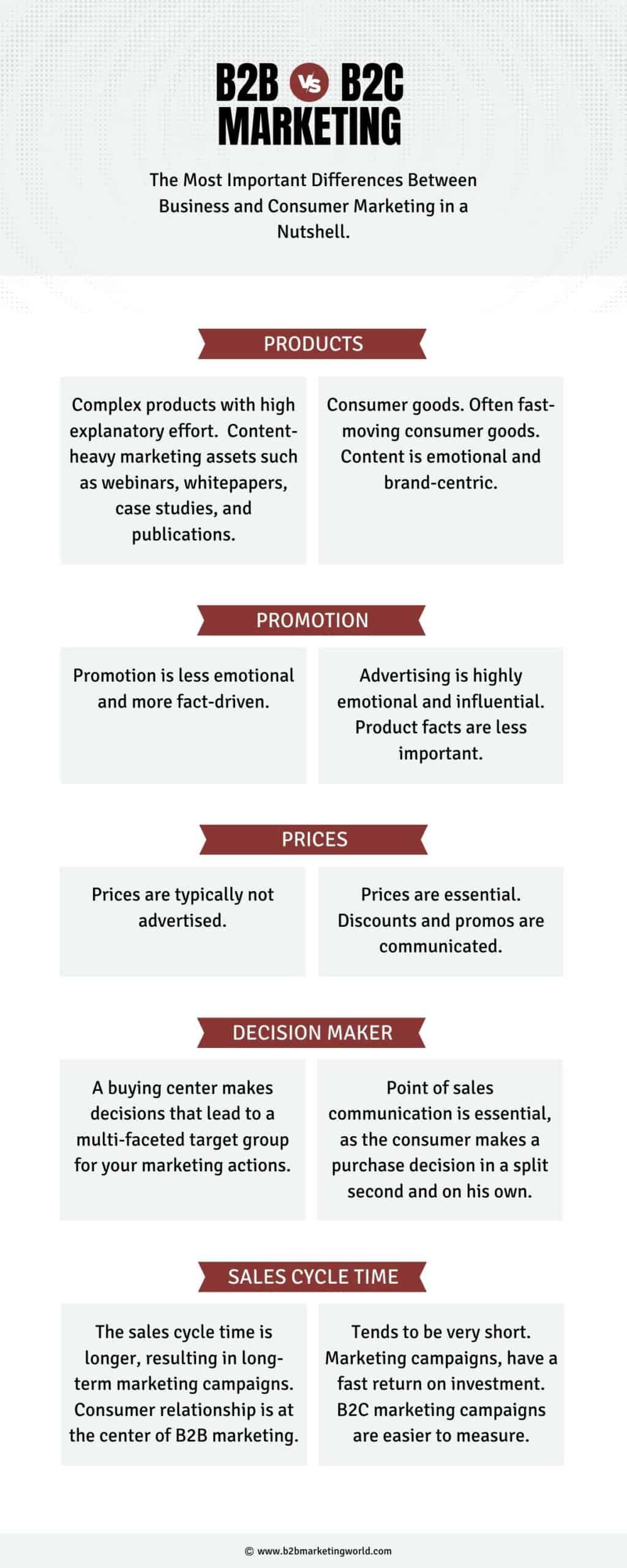 B2B VS B2C MARKETING

The Most Important Differences Between Business and Consumer Marketing in a Nutshell.

PRODUCTS

Complex products with high explanatory effort. Content-heavy marketing assets such as webinars, whitepapers, case studies, and publications.

Consumer goods. Often fast-moving consumer goods. Content is emotional and brand-centric.

PROMOTION

Promotion is less emotional and more fact-driven.

Advertising is highly emotional and influential. Product facts are less important.

PRICES

Prices are typically not advertised.

Prices are essential. Discounts and promos are communicated.

DECISION MAKER

A buying center makes decisions that lead to a multi-faceted target group for your marketing actions.

Point of sales communication is essential, as the consumer makes a purchase decision in a split second and on his own.

SALES CYCLE TIME

The sales cycle time is longer, resulting in long-term marketing campaigns. Consumer relationship is at the center of B2B marketing.

Tends to be very short. Marketing campaigns, have a fast return on investment. B2C marketing campaigns are easier to measure.

© www.b2bmarketingworld.com